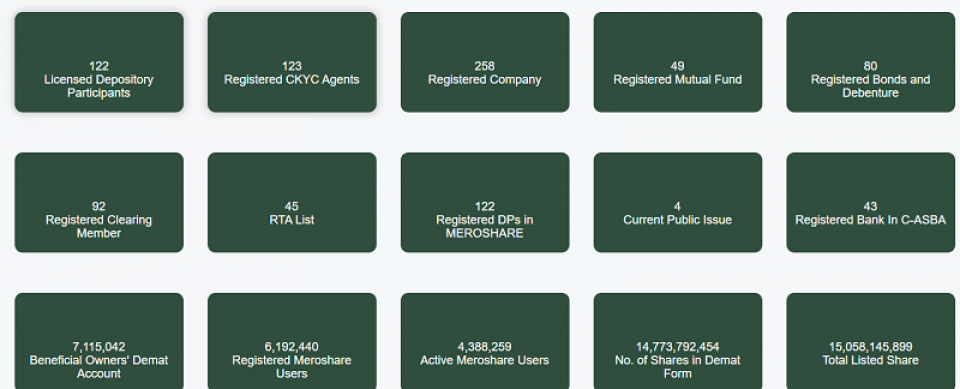 122
Licensed Depository Participants

123
Registered CKYC Agents

258
Registered Company

49
Registered Mutual Fund

80
Registered Bonds and Debenture

92
Registered Clearing Member

45
RTA List

122
Registered DPs in MEROSHARE

4
Current Public Issue

43
Registered Bank In C-ASBA

7,115,042
Beneficial Owners' Demat Account

6,192,440
Registered Meroshare Users

4,388,259
Active Meroshare Users

14,773,792,454
No. of Shares in Demat Form

15,058,145,899
Total Listed Share